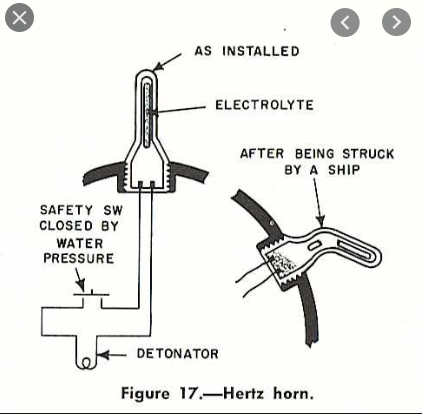 AS INSTALLED

ELECTROLYTE

AFTER BEING STRUCK BY A SHIP

SAFETY SW CLOSED BY WATER PRESSURE

DETONATOR

Figure 17.—Hertz horn.